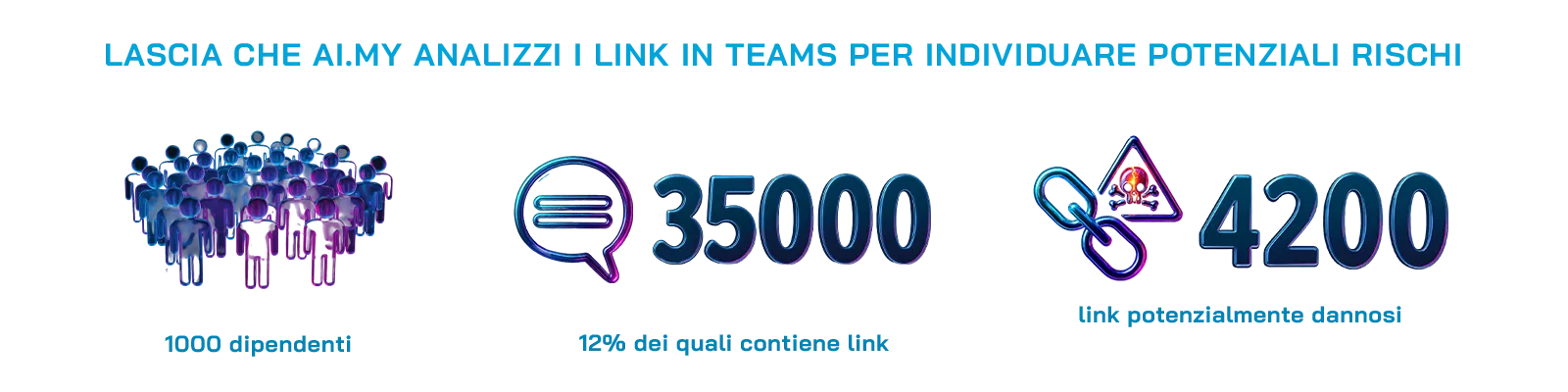 LASCIA CHE AI.MY ANALIZZI I LINK IN TEAMS PER INDIVIDUARE POTENZIALI RISCHI

1000 dipendenti

35000

12% dei quali contiene link

4200

link potenzialmente dannosi