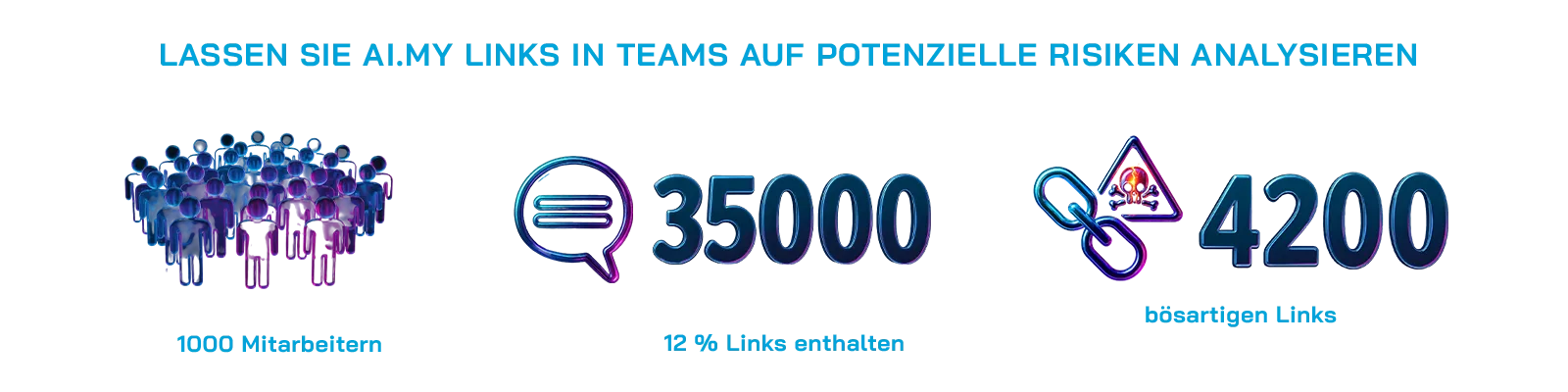 LASSEN SIE AI.MY LINKS IN TEAMS AUF POTENZIELLE RISIKEN ANALYSIEREN

1000 Mitarbeitern

35000

12 % Links enthalten

4200

bösartigen Links