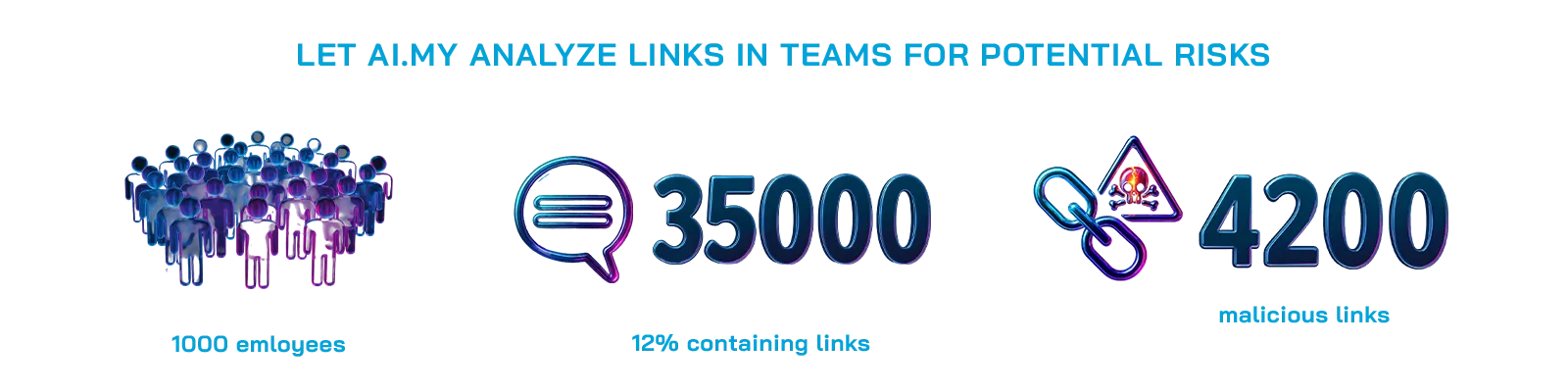 LET AI.MY ANALYZE LINKS IN TEAMS FOR POTENTIAL RISKS

1000 emloyees

35000

12% containing links

4200

malicious links