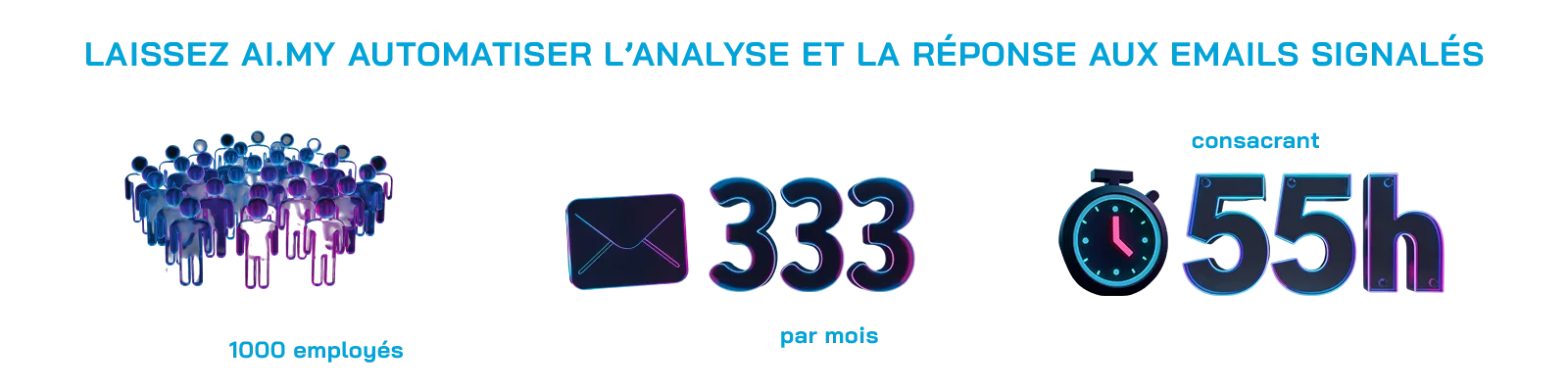 LAISSEZ AI.MY AUTOMATISER L'ANALYSE ET LA RÉPONSE AUX EMAILS SIGNALÉS

1000 employés

333

par mois

consacrant

55h