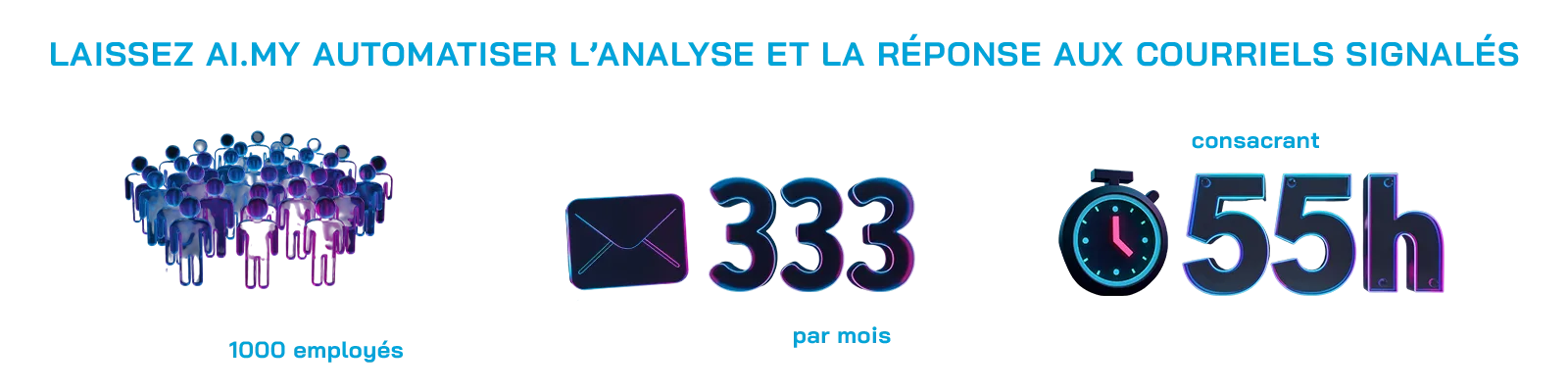 LAISSEZ AI.MY AUTOMATISER L'ANALYSE ET LA RÉPONSE AUX COURRIELS SIGNALÉS

1000 employés

333

par mois

consacrant

55h