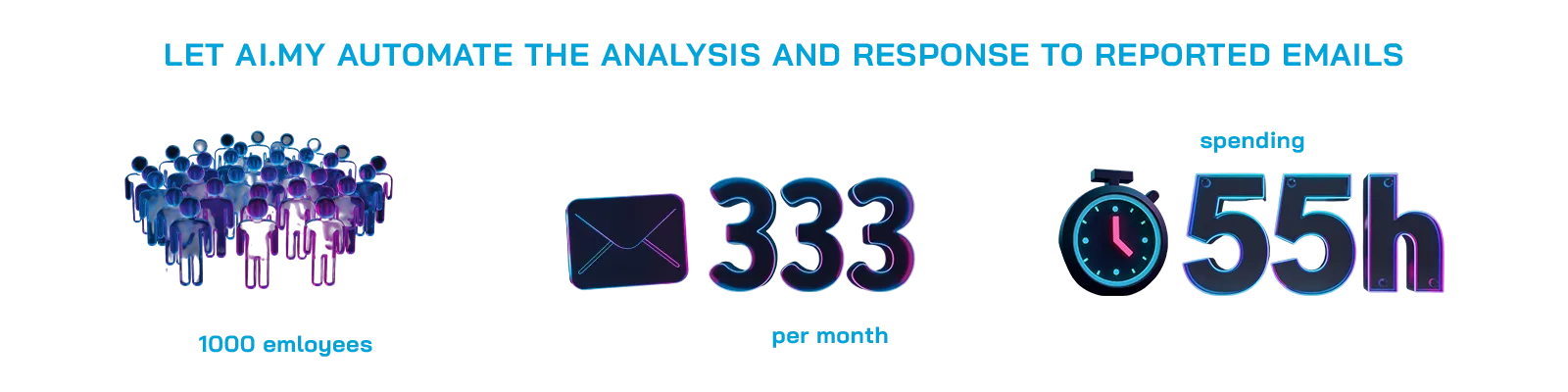 LET AI.MY AUTOMATE THE ANALYSIS AND RESPONSE TO REPORTED EMAILS

1000 emloyees

333

per month

spending

55h